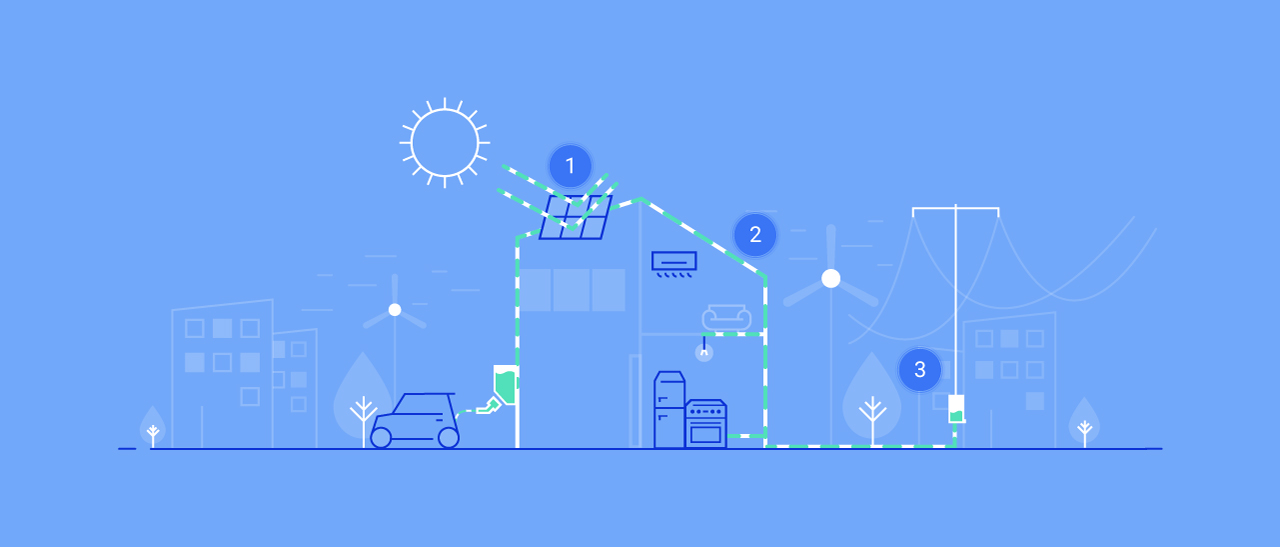 1

2

3