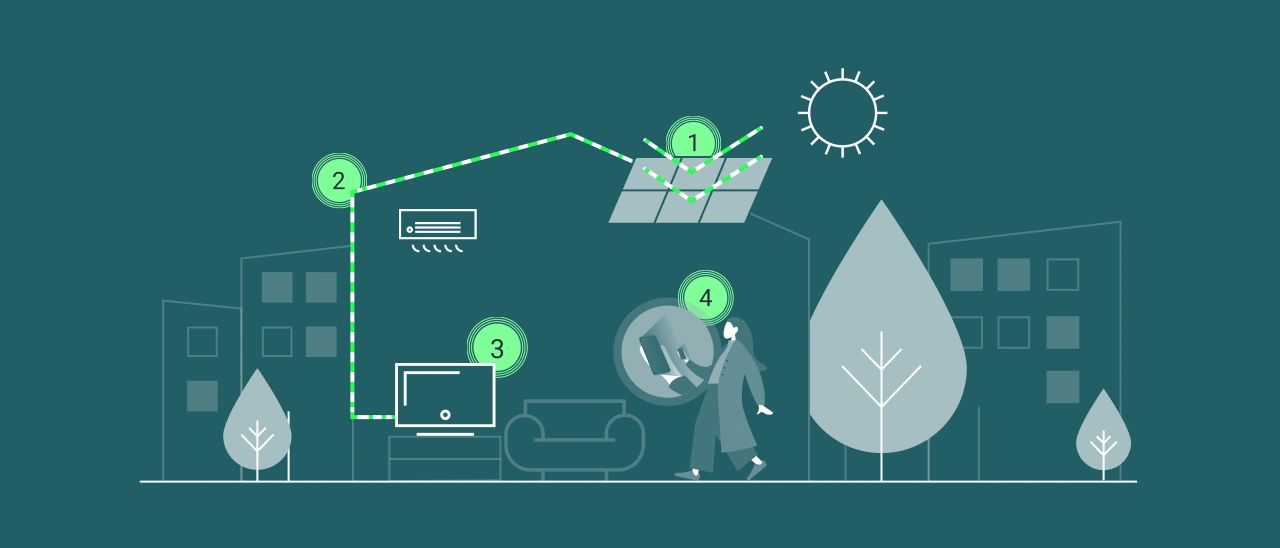 1
2
3
4